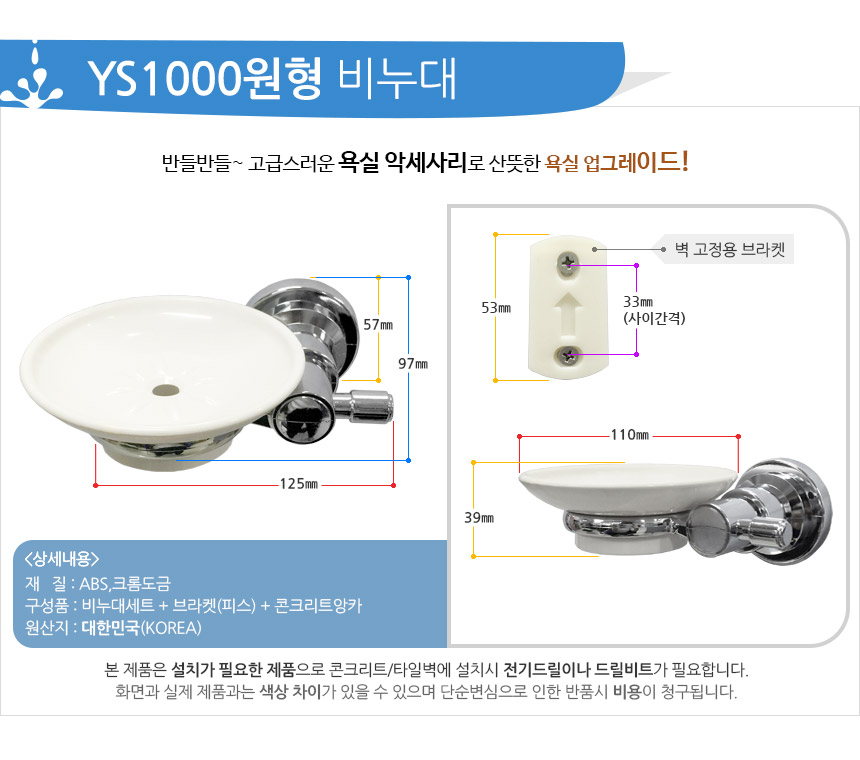 YS1000원형 비누대

반들반들~ 고급스러운 욕실 악세사리로 산뜻한 욕실 업그레이드!

57㎜

97㎜

125㎜

벽 고정용 브라켓

53㎜

33㎜
(사이간격)

110㎜

39㎜

<상세내용>
재 질 : ABS,크롬도금
구성품 : 비누대세트 + 브라켓(피스) + 콘크리트앙카
원산지 : 대한민국(KOREA)

본 제품은 설치가 필요한 제품으로 콘크리트/타일벽에 설치시 전기드릴이나 드릴비트가 필요합니다.
화면과 실제 제품과는 색상 차이가 있을 수 있으며 단순변심으로 인한 반품시 비용이 청구됩니다.